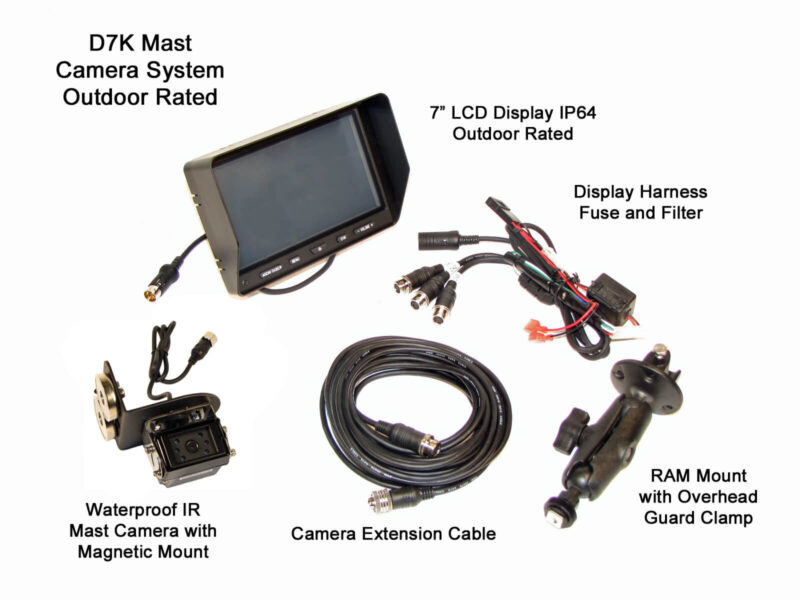 D7K Mast Camera System Outdoor Rated

7” LCD Display IP64 Outdoor Rated

Display Harness Fuse and Filter

Waterproof IR Mast Camera with Magnetic Mount

Camera Extension Cable

RAM Mount with Overhead Guard Clamp